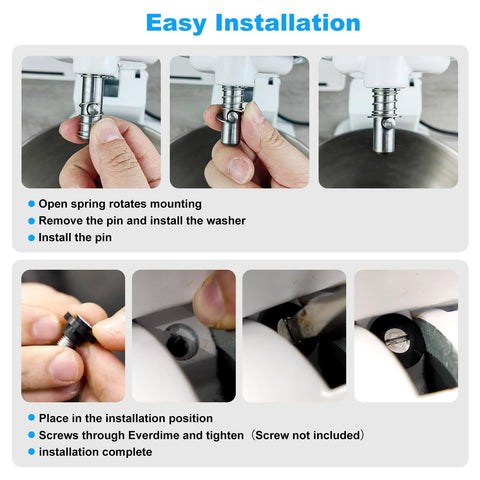 Easy Installation

Open spring rotates mounting
Remove the pin and install the washer
Install the pin

Place in the installation position
Screws through Everdime and tighten（Screw not included）
installation complete