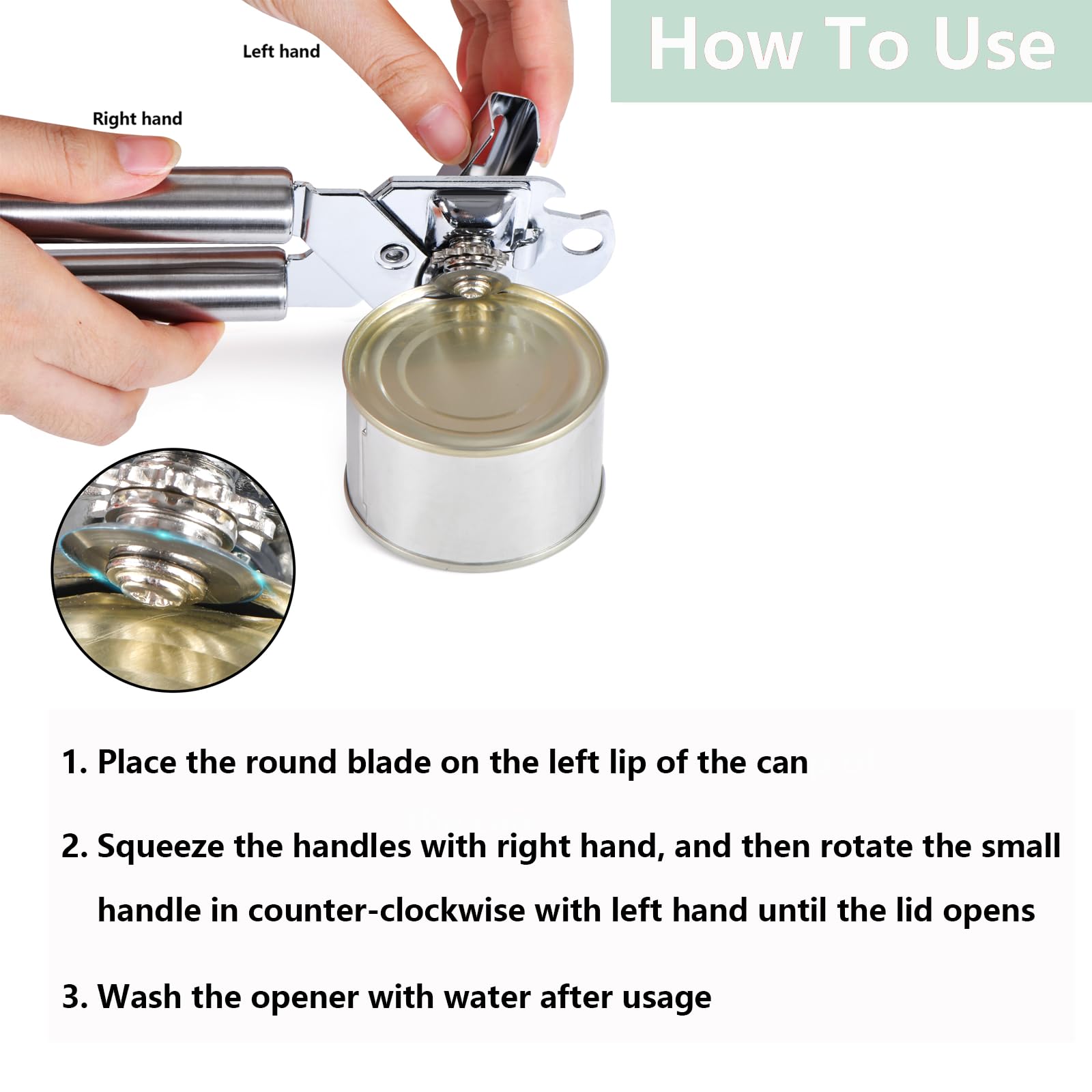 How To Use

Left hand

Right hand

1. Place the round blade on the left lip of the can

2. Squeeze the handles with right hand, and then rotate the small handle in counter-clockwise with left hand until the lid opens

3. Wash the opener with water after usage