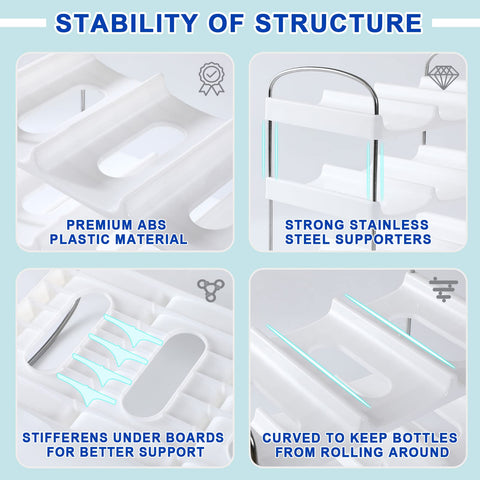 STABILITY OF STRUCTURE

PREMIUM ABS PLASTIC MATERIAL

STRONG STAINLESS STEEL SUPPORTERS

STIFFERENS UNDER BOARDS FOR BETTER SUPPORT

CURVED TO KEEP BOTTLES FROM ROLLING AROUND