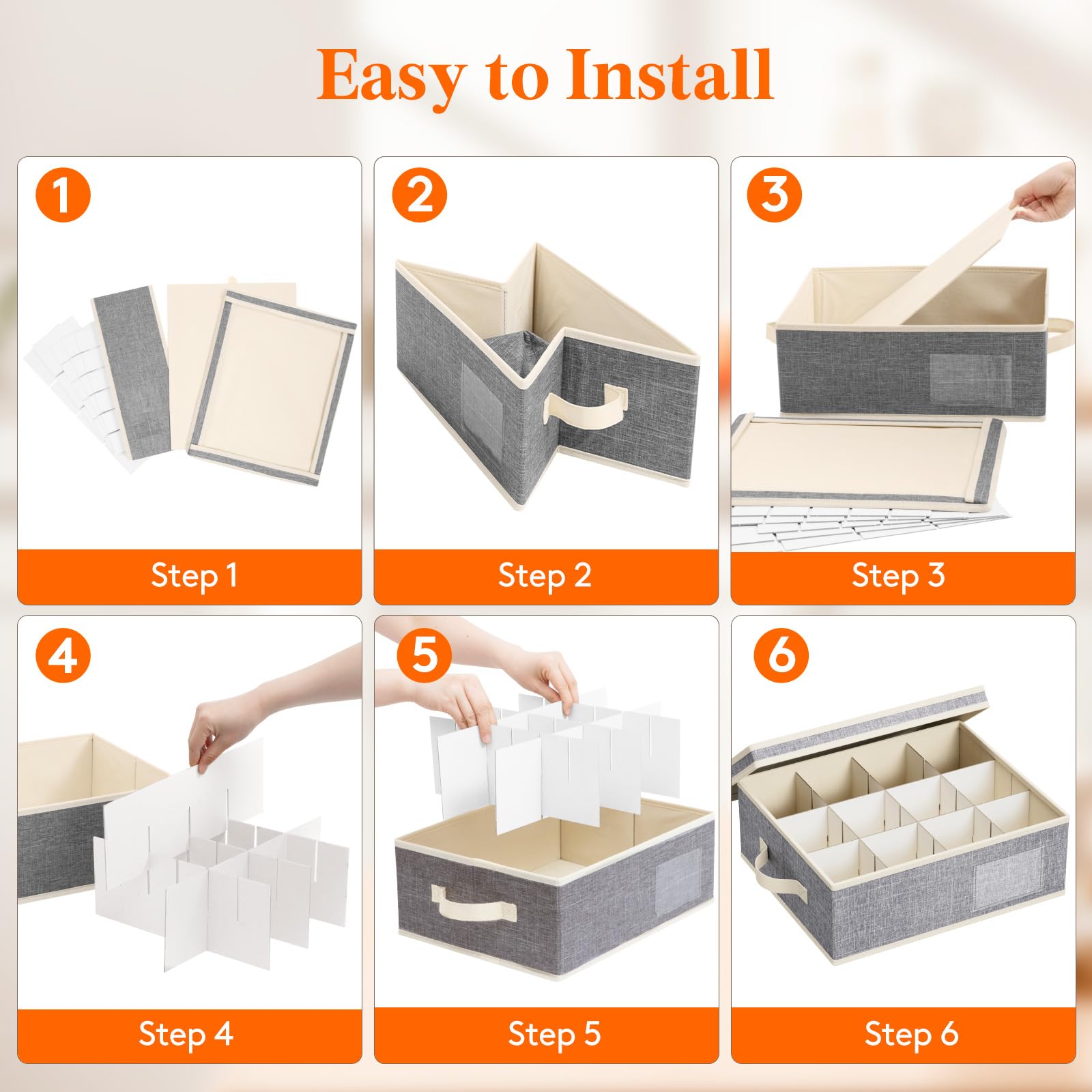 Easy to Install

1

Step 1

2

Step 2

3

Step 3

4

Step 4

5

Step 5

6

Step 6