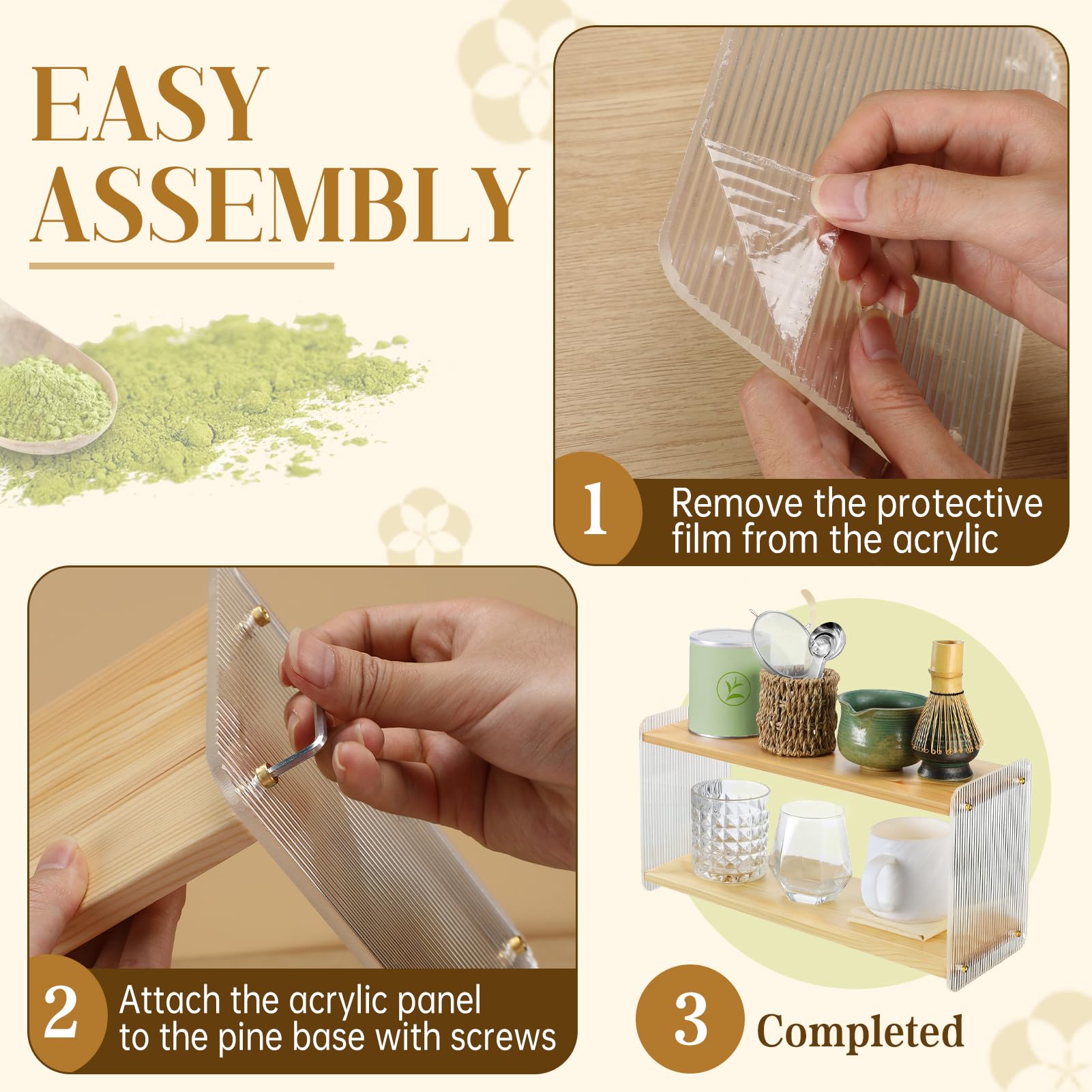 EASY ASSEMBLY

1 Remove the protective film from the acrylic

2 Attach the acrylic panel to the pine base with screws

3 Completed