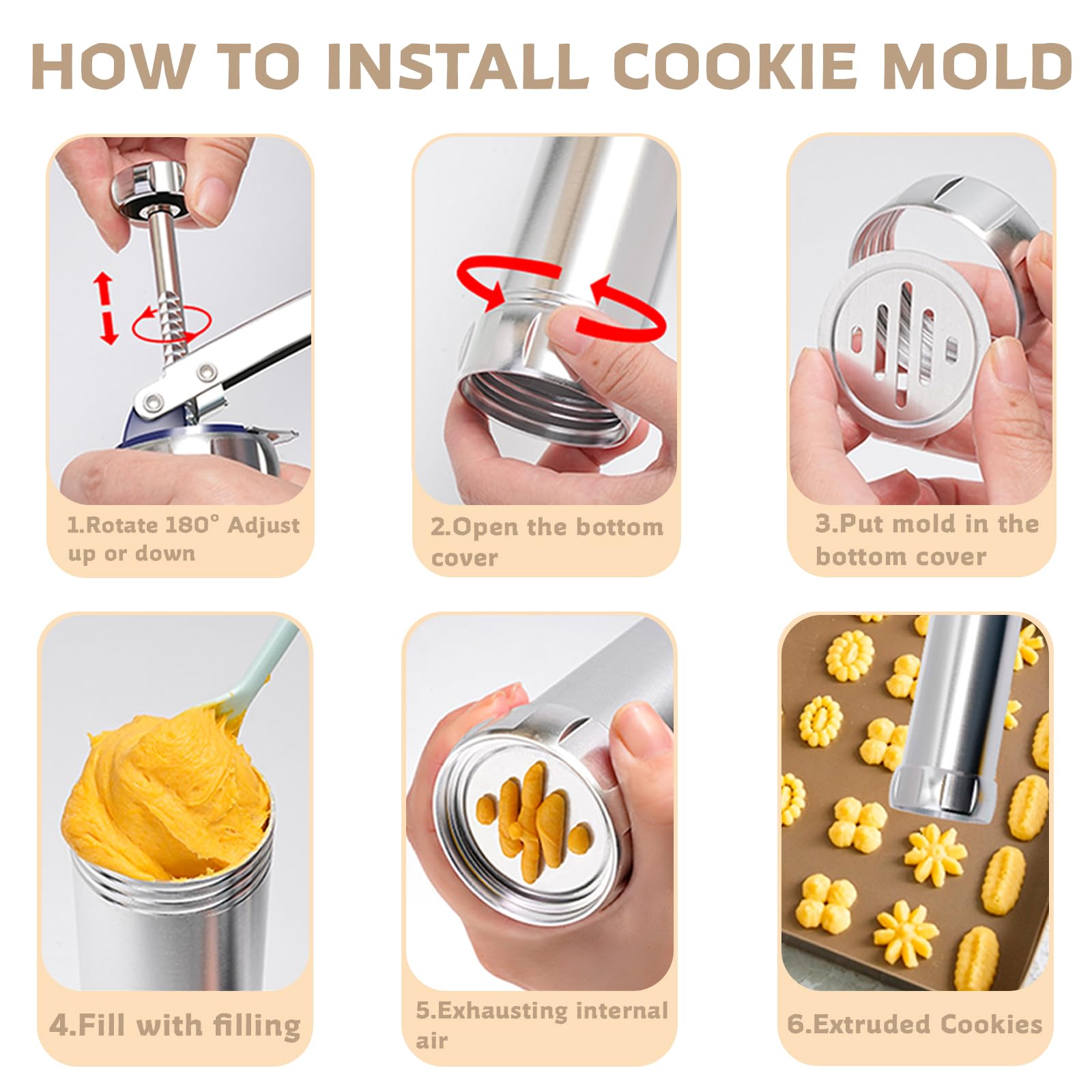 HOW TO INSTALL COOKIE MOLD

1.Rotate 180° Adjust up or down

2.Open the bottom cover

3.Put mold in the bottom cover

4.Fill with filling

5.Exhausting internal air

6.Extruded Cookies