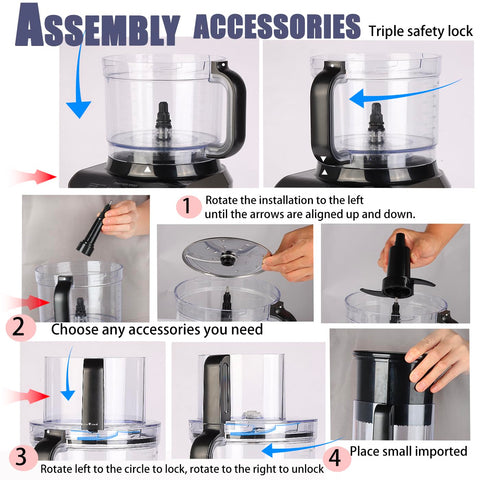 ASSEMBLY ACCESSORIES Triple safety lock

1 Rotate the installation to the left until the arrows are aligned up and down.

2 Choose any accessories you need

3 Rotate left to the circle to lock, rotate to the right to unlock

4 Place small imported