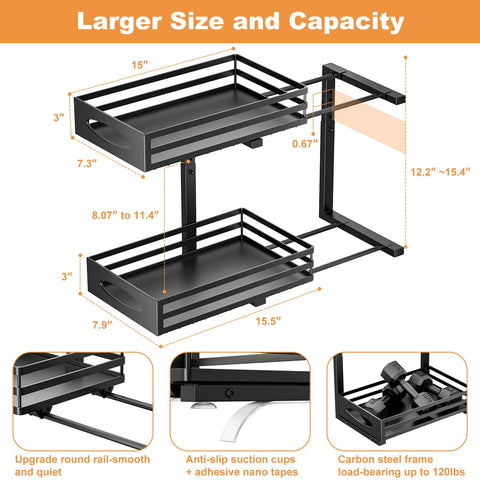 Larger Size and Capacity

15"

3"

7.3"

0.67"

12.2" ~15.4"

8.07" to 11.4"

3"

7.9"

15.5"

Upgrade round rail-smooth and quiet

Anti-slip suction cups + adhesive nano tapes

Carbon steel frame load-bearing up to 120lbs