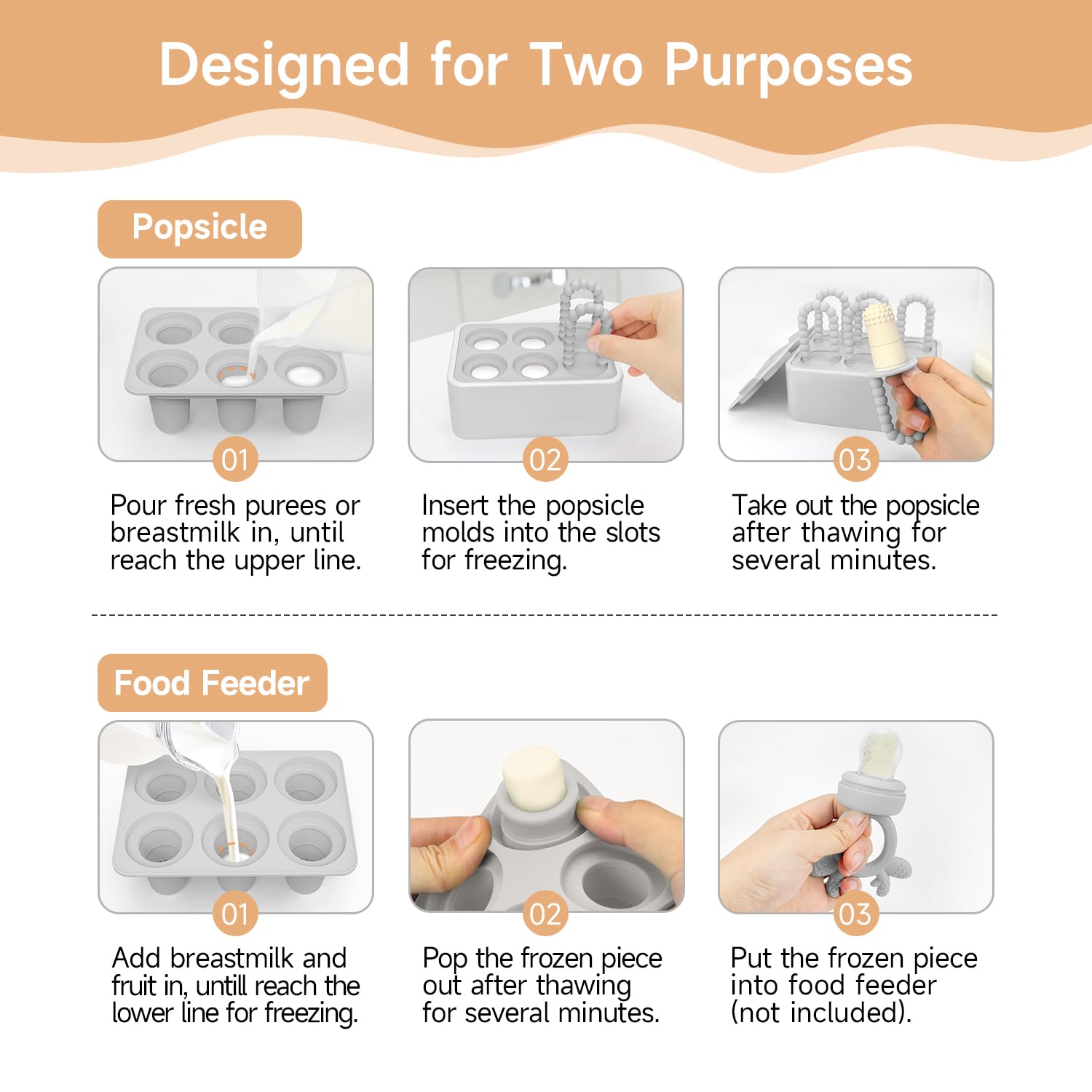 Designed for Two Purposes

Popsicle

01

Pour fresh purees or breastmilk in, until reach the upper line.

02

Insert the popsicle molds into the slots for freezing.

03

Take out the popsicle after thawing for several minutes.

Food Feeder

01

Add breastmilk and fruit in, untill reach the lower line for freezing.

02

Pop the frozen piece out after thawing for several minutes.

03

Put the frozen piece into food feeder (not included).