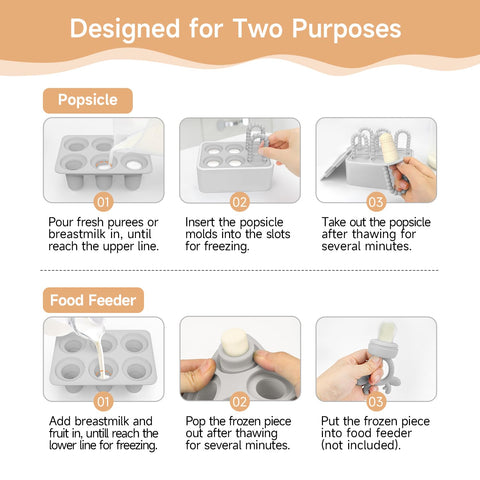 Designed for Two Purposes

Popsicle

01

Pour fresh purees or breastmilk in, until reach the upper line.

02

Insert the popsicle molds into the slots for freezing.

03

Take out the popsicle after thawing for several minutes.

Food Feeder

01

Add breastmilk and fruit in, untill reach the lower line for freezing.

02

Pop the frozen piece out after thawing for several minutes.

03

Put the frozen piece into food feeder (not included).