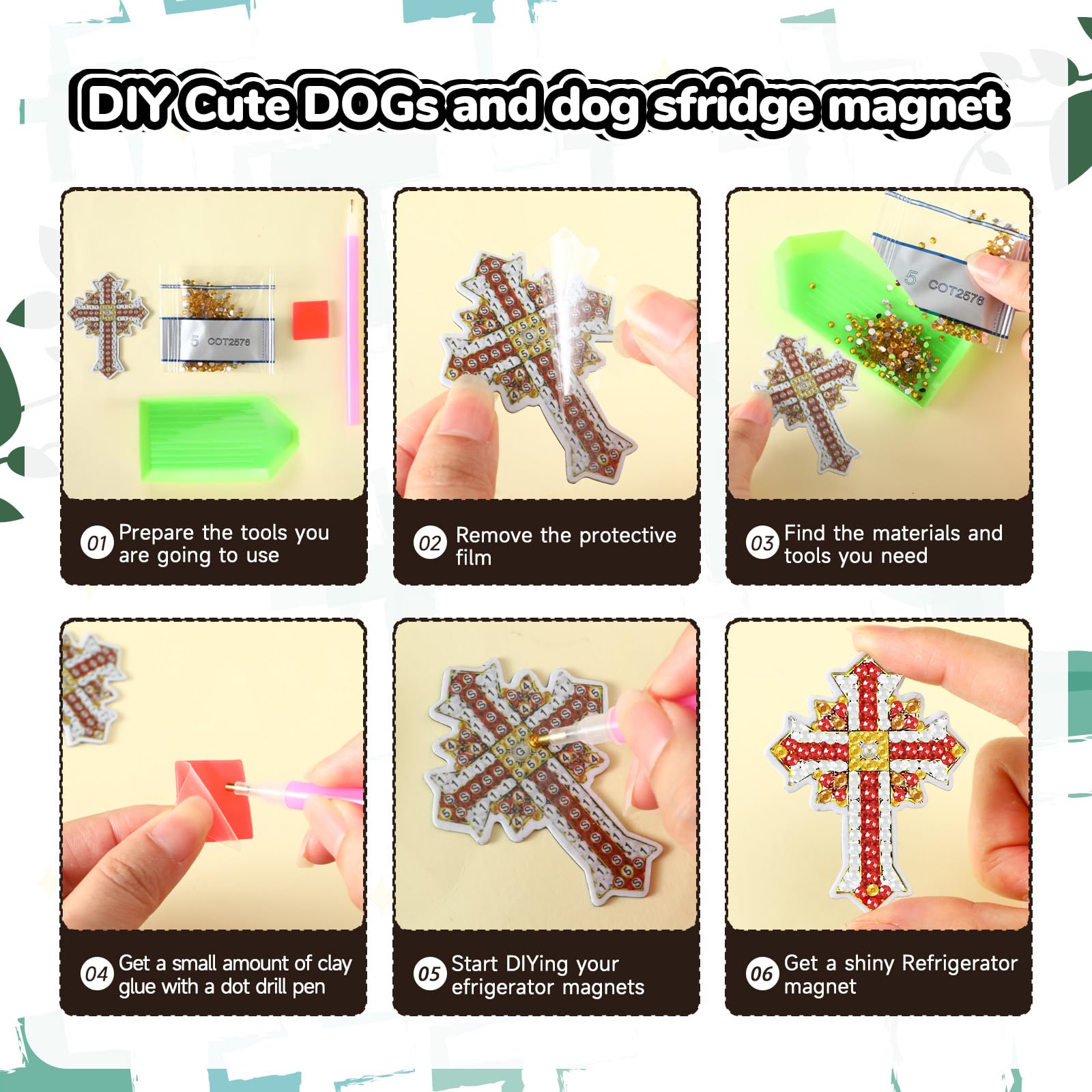 DIY Cute DOGs and dog sfridge magnet

5 COT2576

01 Prepare the tools you are going to use

02 Remove the protective film

5 COT2576

03 Find the materials and tools you need

04 Get a small amount of clay glue with a dot drill pen

05 Start DIYing your efrigerator magnets

06 Get a shiny Refrigerator magnet