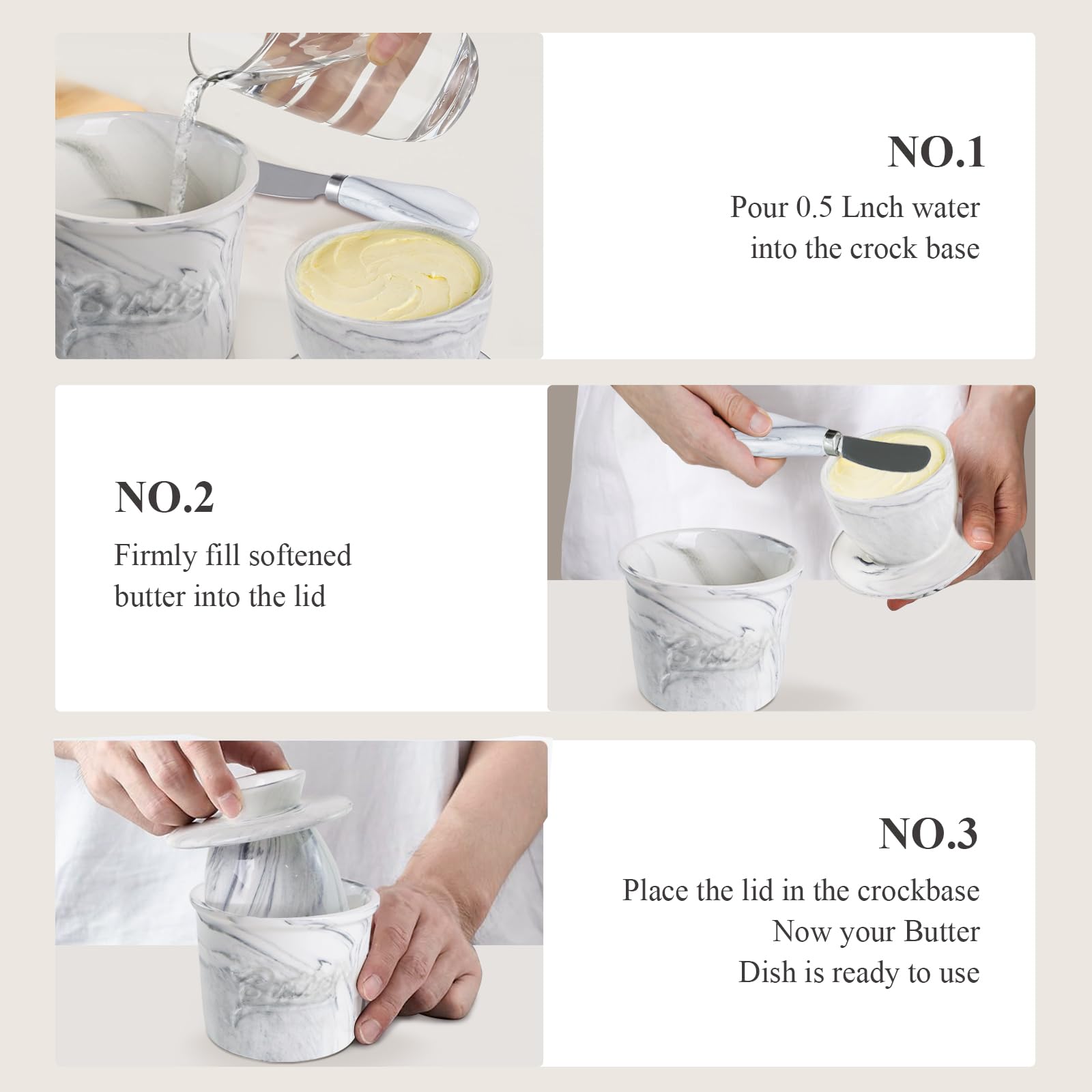 Butter

NO.1

Pour 0.5 Lnch water into the crock base

NO.2

Firmly fill softened butter into the lid

Butter

Butter

NO.3

Place the lid in the crockbase Now your Butter Dish is ready to use