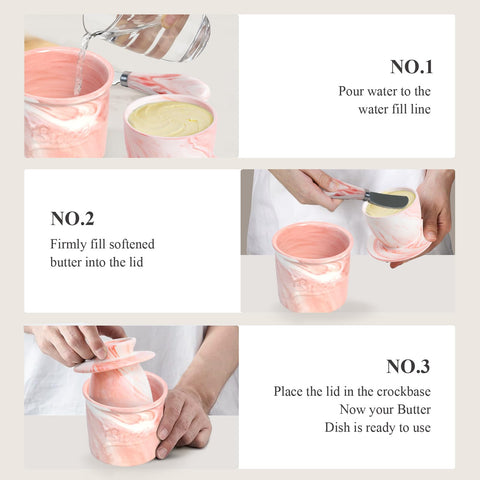 NO.1
Pour water to the water fill line

NO.2
Firmly fill softened butter into the lid

NO.3
Place the lid in the crockbase
Now your Butter Dish is ready to use