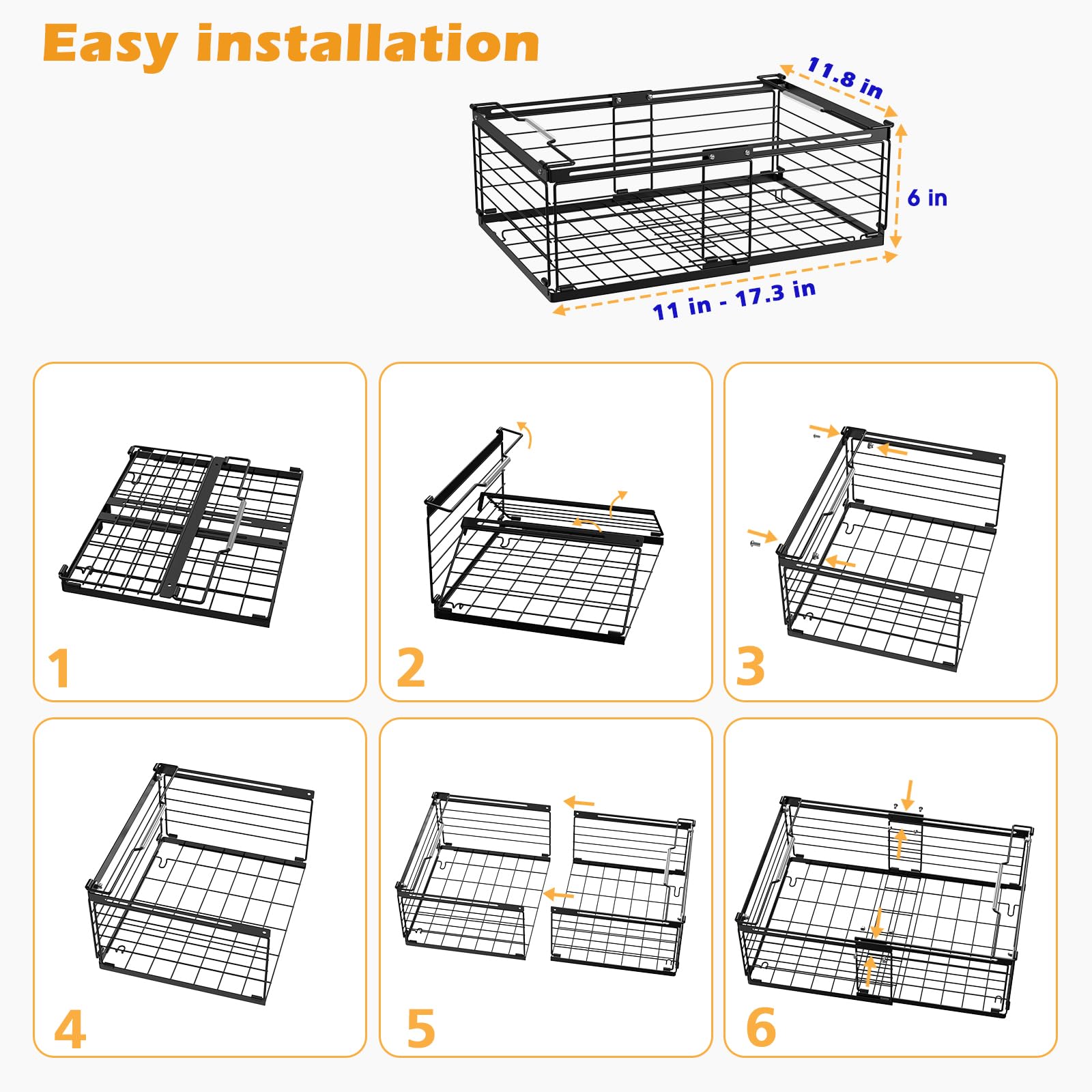 Easy installation

11.8 in

6 in

11 in - 17.3 in

1

2

3

4

5

6