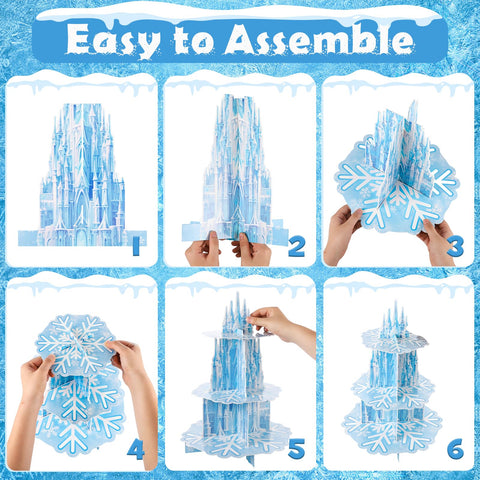 Easy to Assemble

1

2

3

4

5

6