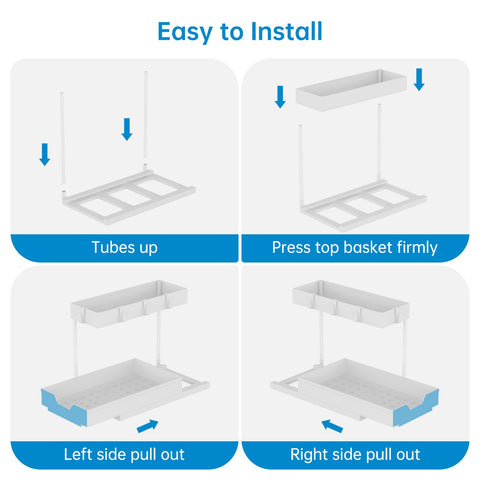 Easy to Install

Tubes up

Press top basket firmly

Left side pull out

Right side pull out