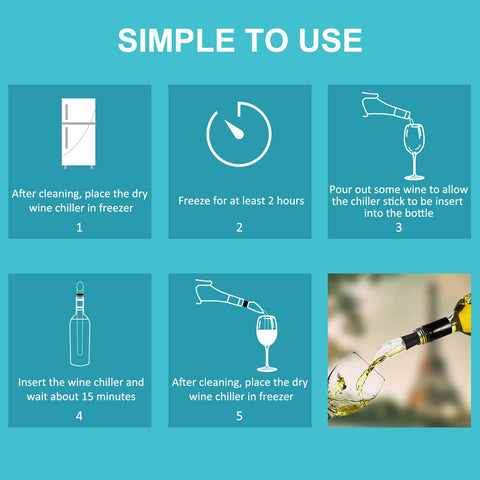 SIMPLE TO USE

After cleaning, place the dry wine chiller in freezer
1

Freeze for at least 2 hours
2

Pour out some wine to allow the chiller stick to be insert into the bottle
3

Insert the wine chiller and wait about 15 minutes
4

After cleaning, place the dry wine chiller in freezer
5