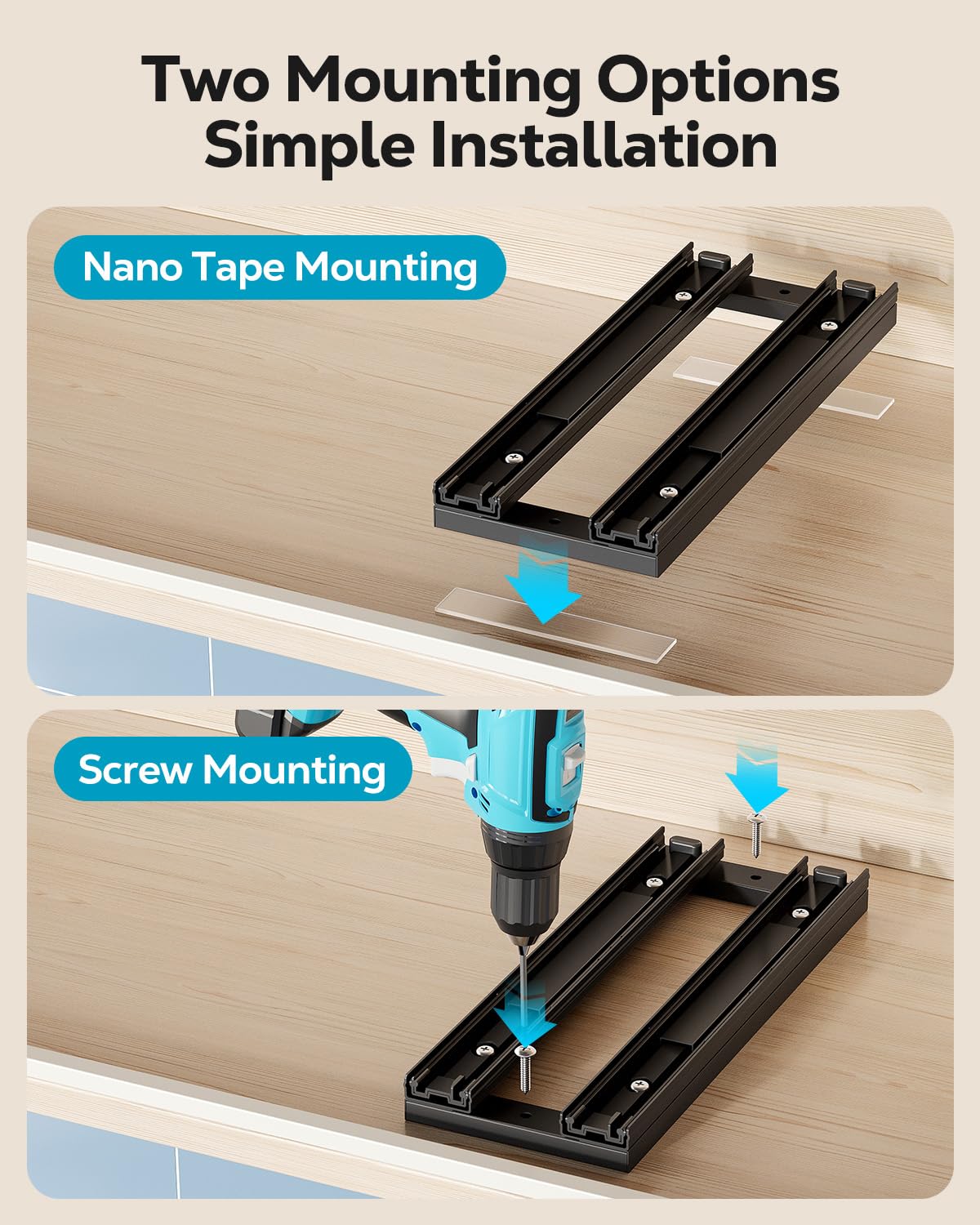 Two Mounting Options
Simple Installation

Nano Tape Mounting

Screw Mounting