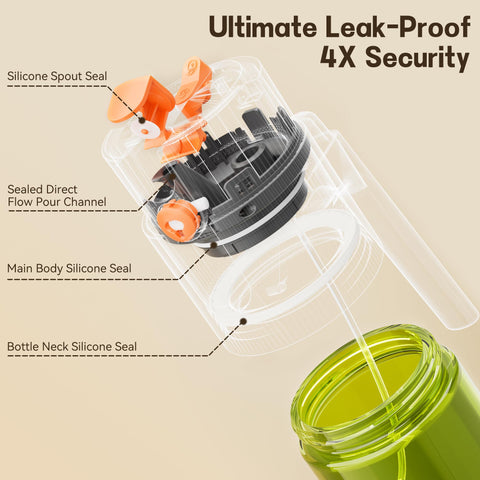 Ultimate Leak-Proof
4X Security

Silicone Spout Seal

Sealed Direct
Flow Pour Channel

Main Body Silicone Seal

Bottle Neck Silicone Seal