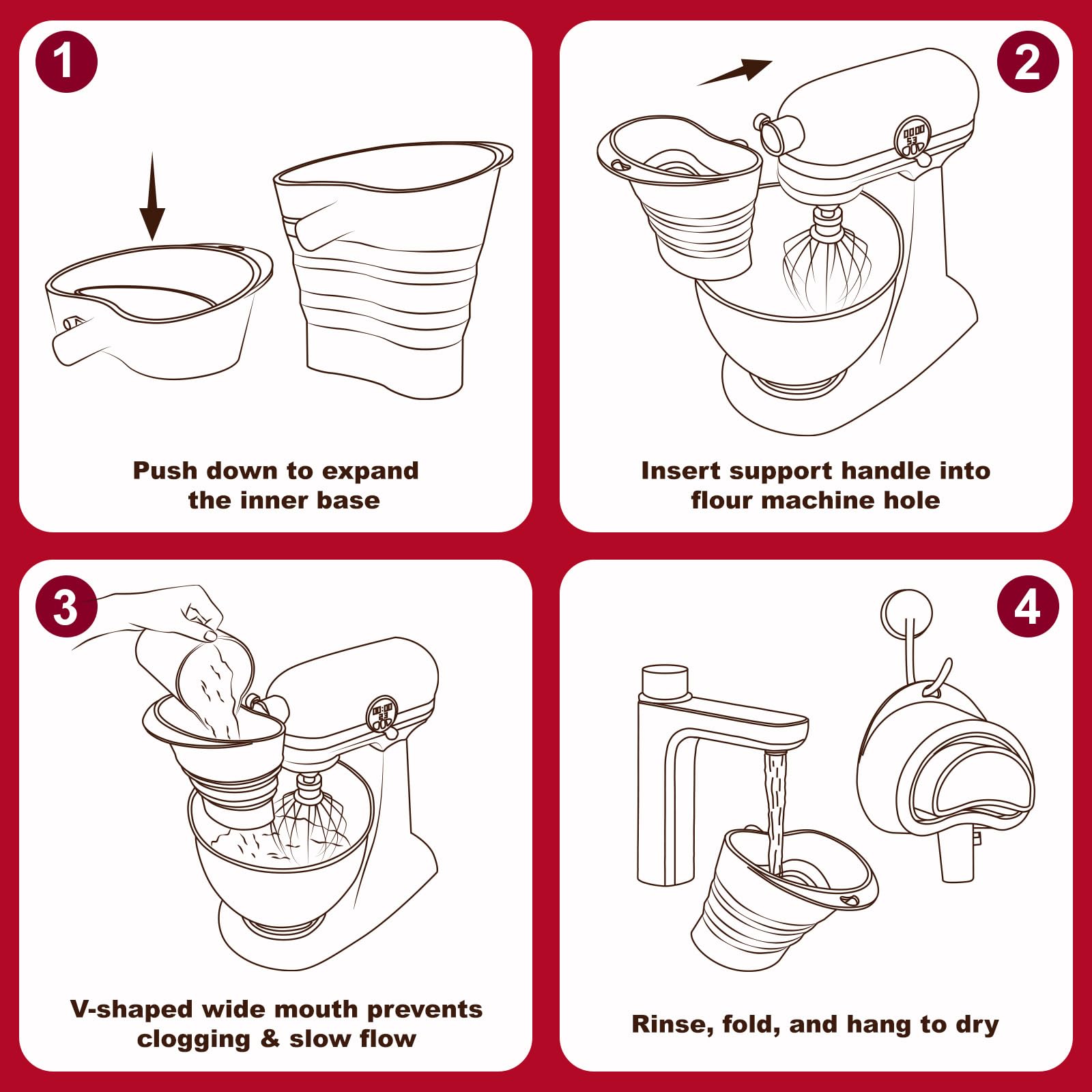 1

Push down to expand the inner base

2

Insert support handle into flour machine hole

3

V-shaped wide mouth prevents clogging & slow flow

4

Rinse, fold, and hang to dry