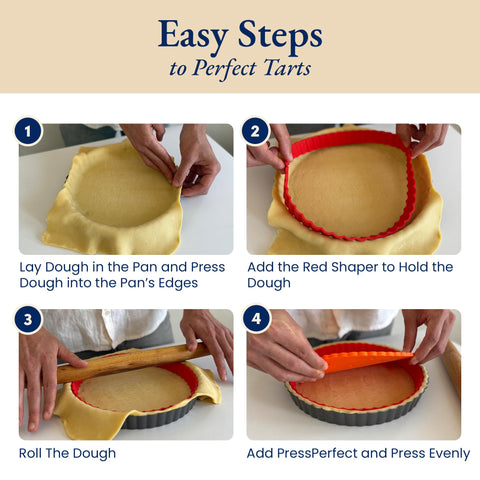 Easy Steps
to Perfect Tarts

1

Lay Dough in the Pan and Press Dough into the Pan's Edges

2

Add the Red Shaper to Hold the Dough

3

Roll The Dough

4

Add PressPerfect and Press Evenly