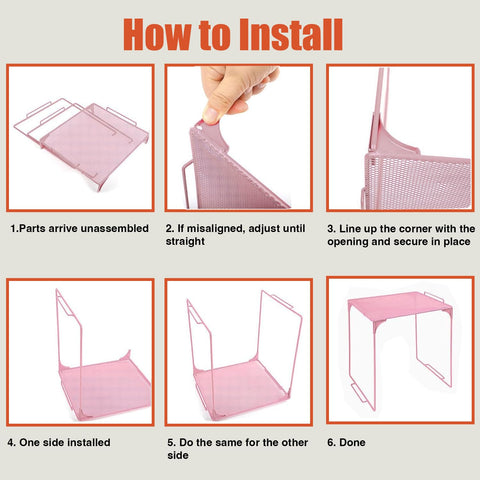 How to Install

1.Parts arrive unassembled

2. If misaligned, adjust until straight

3. Line up the corner with the opening and secure in place

4. One side installed

5. Do the same for the other side

6. Done