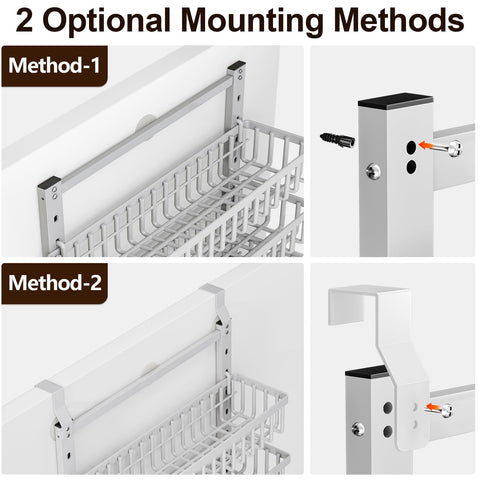 2 Optional Mounting Methods

Method-1

Method-2