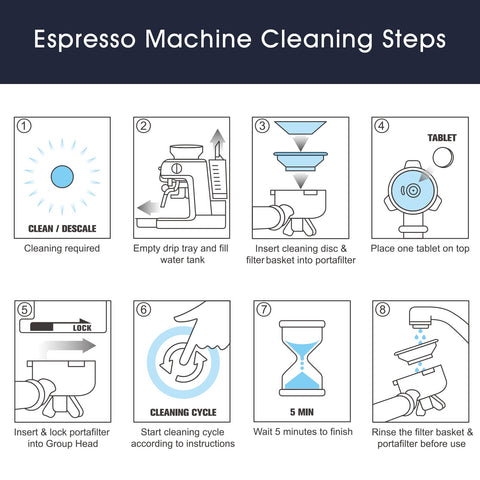 Espresso Machine Cleaning Steps

1
CLEAN / DESCALE
Cleaning required

2
Empty drip tray and fill water tank

3
Insert cleaning disc & filter basket into portafilter

4
TABLET
Place one tablet on top

5
LOCK
Insert & lock portafilter into Group Head

6
CLEANING CYCLE
Start cleaning cycle according to instructions

7
5 MIN
Wait 5 minutes to finish

8
Rinse the filter basket & portafilter before use