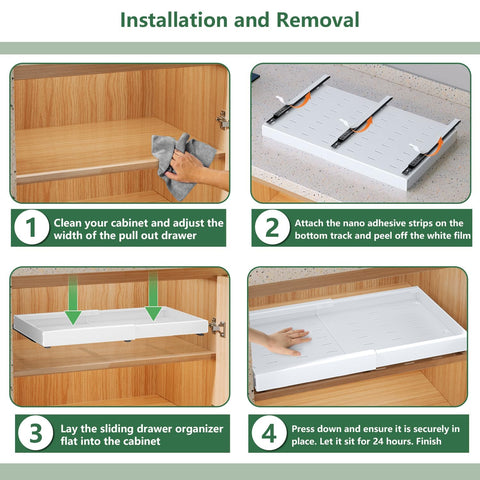 Installation and Removal

1 Clean your cabinet and adjust the width of the pull out drawer

2 Attach the nano adhesive strips on the bottom track and peel off the white film

3 Lay the sliding drawer organizer flat into the cabinet

4 Press down and ensure it is securely in place. Let it sit for 24 hours. Finish