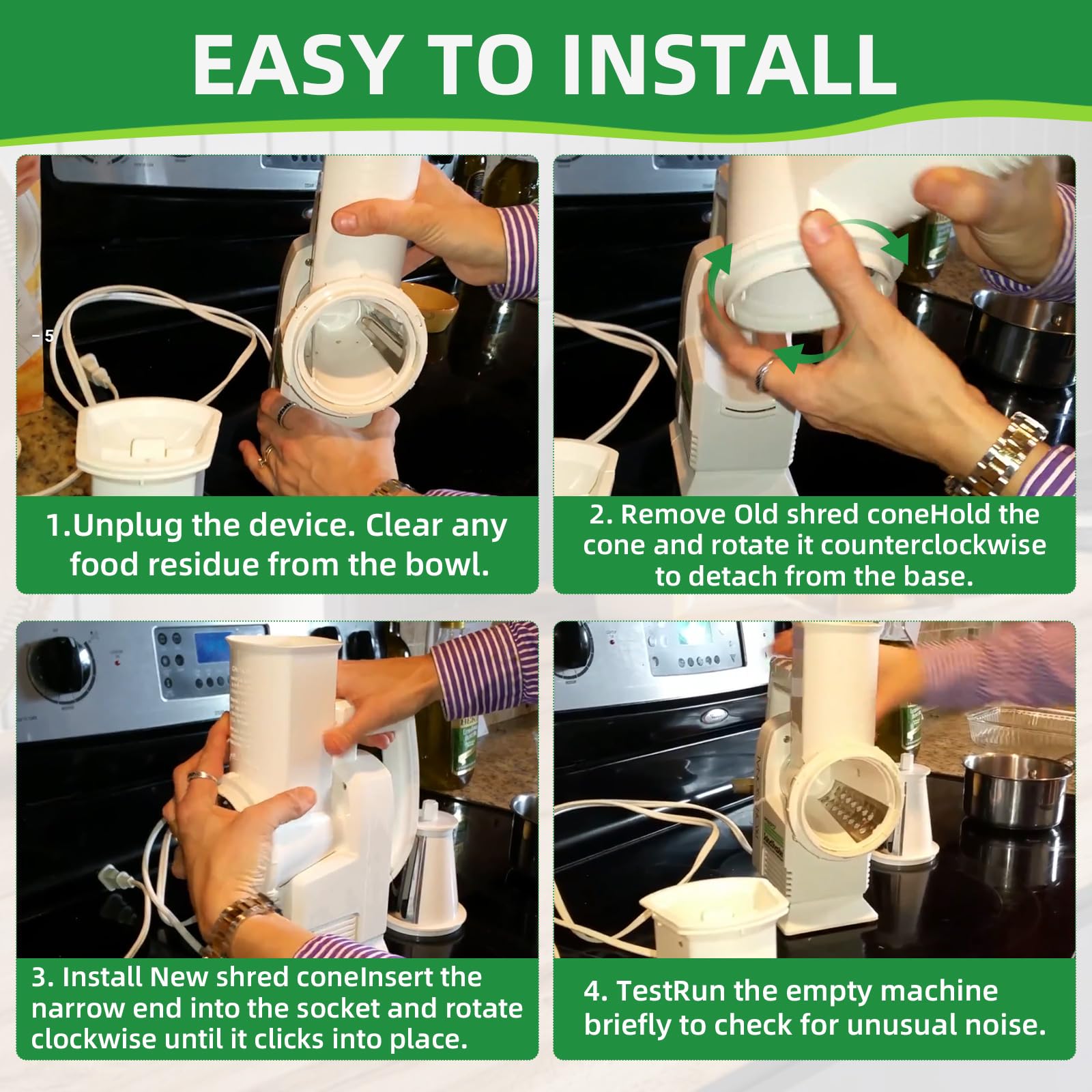 EASY TO INSTALL

1.Unplug the device. Clear any food residue from the bowl.

2. Remove Old shred coneHold the cone and rotate it counterclockwise to detach from the base.

3. Install New shred coneInsert the narrow end into the socket and rotate clockwise until it clicks into place.

4. TestRun the empty machine briefly to check for unusual noise.