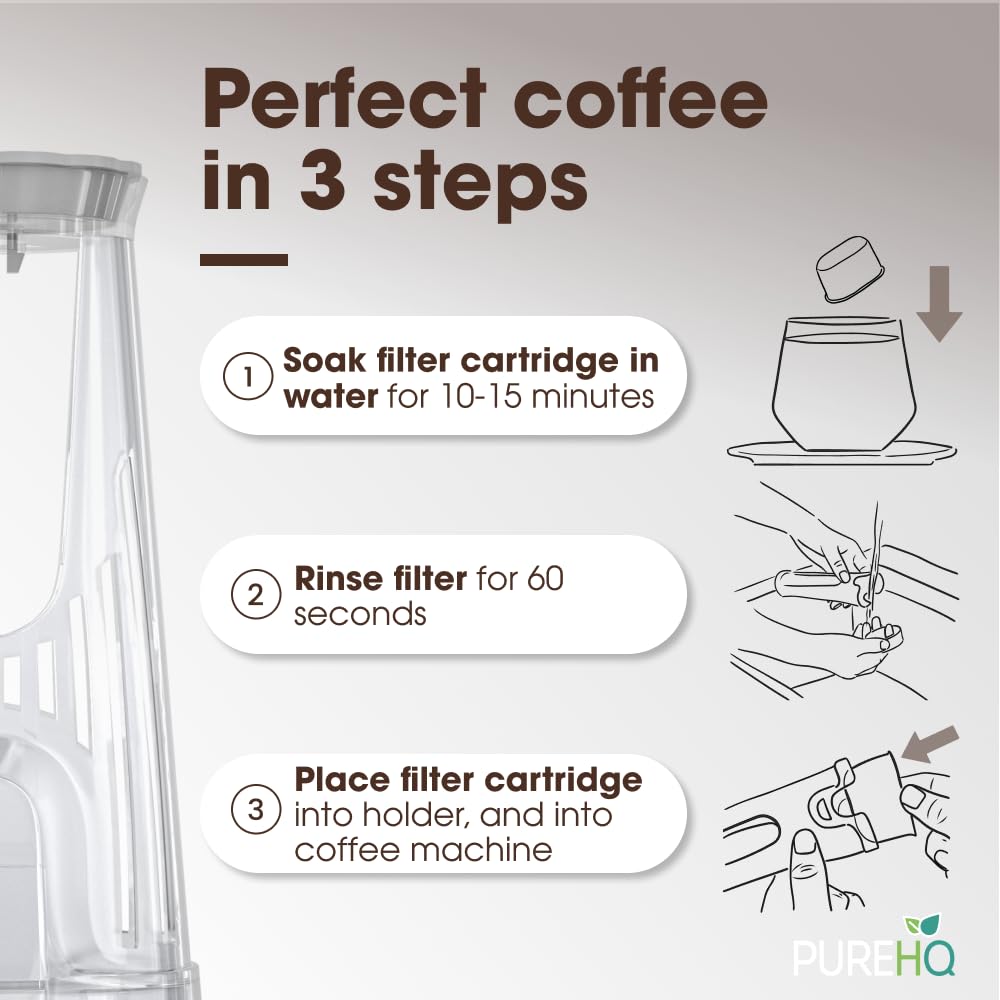 Perfect coffee in 3 steps

1 Soak filter cartridge in water for 10-15 minutes

2 Rinse filter for 60 seconds

3 Place filter cartridge into holder, and into coffee machine

PUREHQ