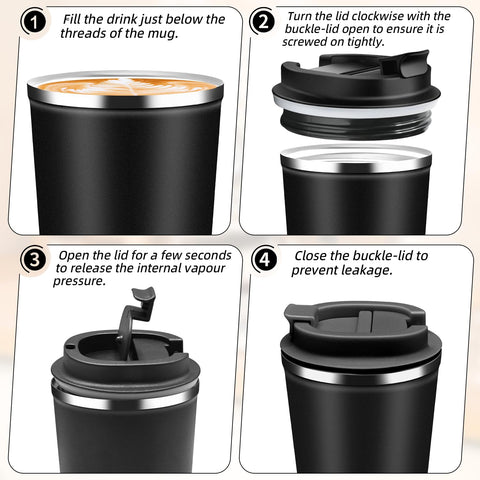 1 Fill the drink just below the threads of the mug.

2 Turn the lid clockwise with the buckle-lid open to ensure it is screwed on tightly.

3 Open the lid for a few seconds to release the internal vapour pressure.

4 Close the buckle-lid to prevent leakage.