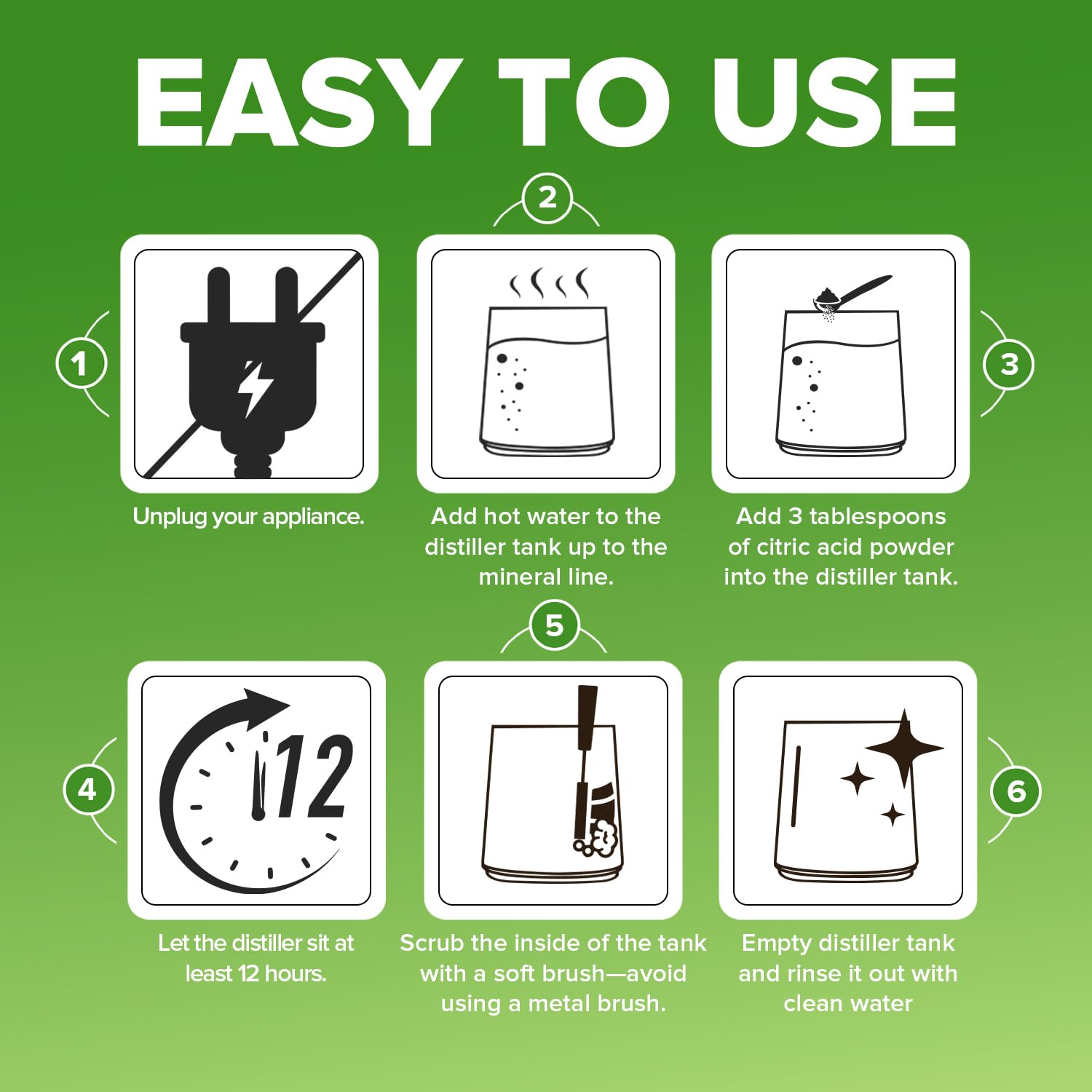 EASY TO USE

1

Unplug your appliance.

2

Add hot water to the distiller tank up to the mineral line.

3

Add 3 tablespoons of citric acid powder into the distiller tank.

4

12

Let the distiller sit at least 12 hours.

5

Scrub the inside of the tank with a soft brush—avoid using a metal brush.

6

Empty distiller tank and rinse it out with clean water