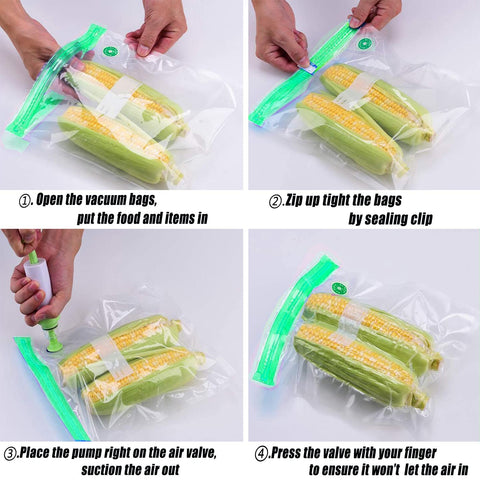 ①. Open the vacuum bags, put the food and items in

②.Zip up tight the bags by sealing clip

③.Place the pump right on the air valve, suction the air out

④.Press the valve with your finger to ensure it won't let the air in