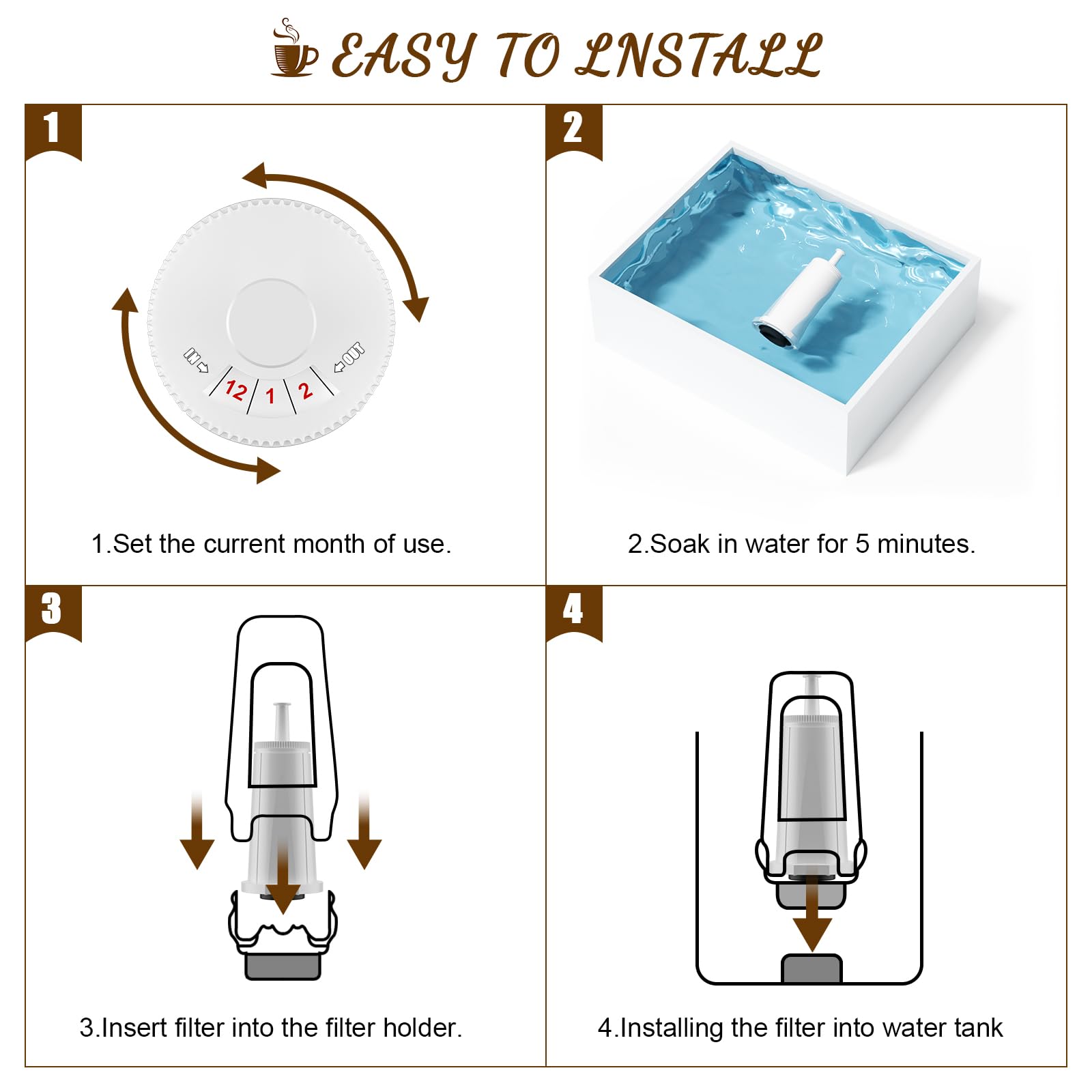 EASY TO LNSTALL

1

IN

12 1 2

OUT

1.Set the current month of use.

2

2.Soak in water for 5 minutes.

3

3.Insert filter into the filter holder.

4

4.Installing the filter into water tank