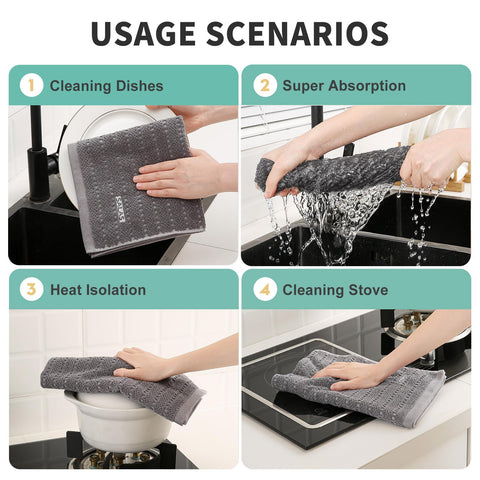 USAGE SCENARIOS

1 Cleaning Dishes

2 Super Absorption

3 Heat Isolation

4 Cleaning Stove