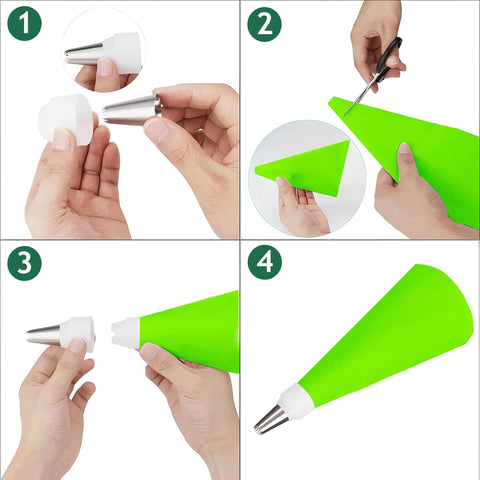 1

2

3

4