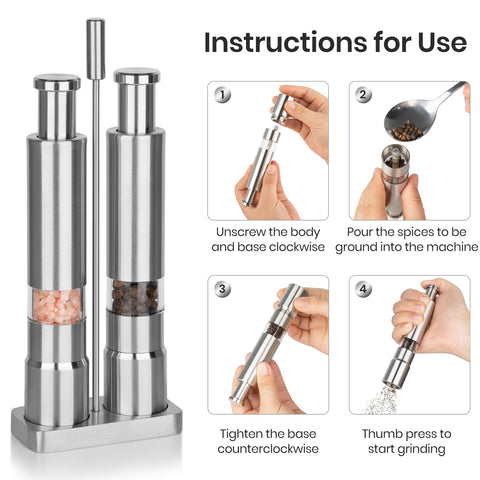 Instructions for Use

1

Unscrew the body and base clockwise

2

Pour the spices to be ground into the machine

3

Tighten the base counterclockwise

4

Thumb press to start grinding