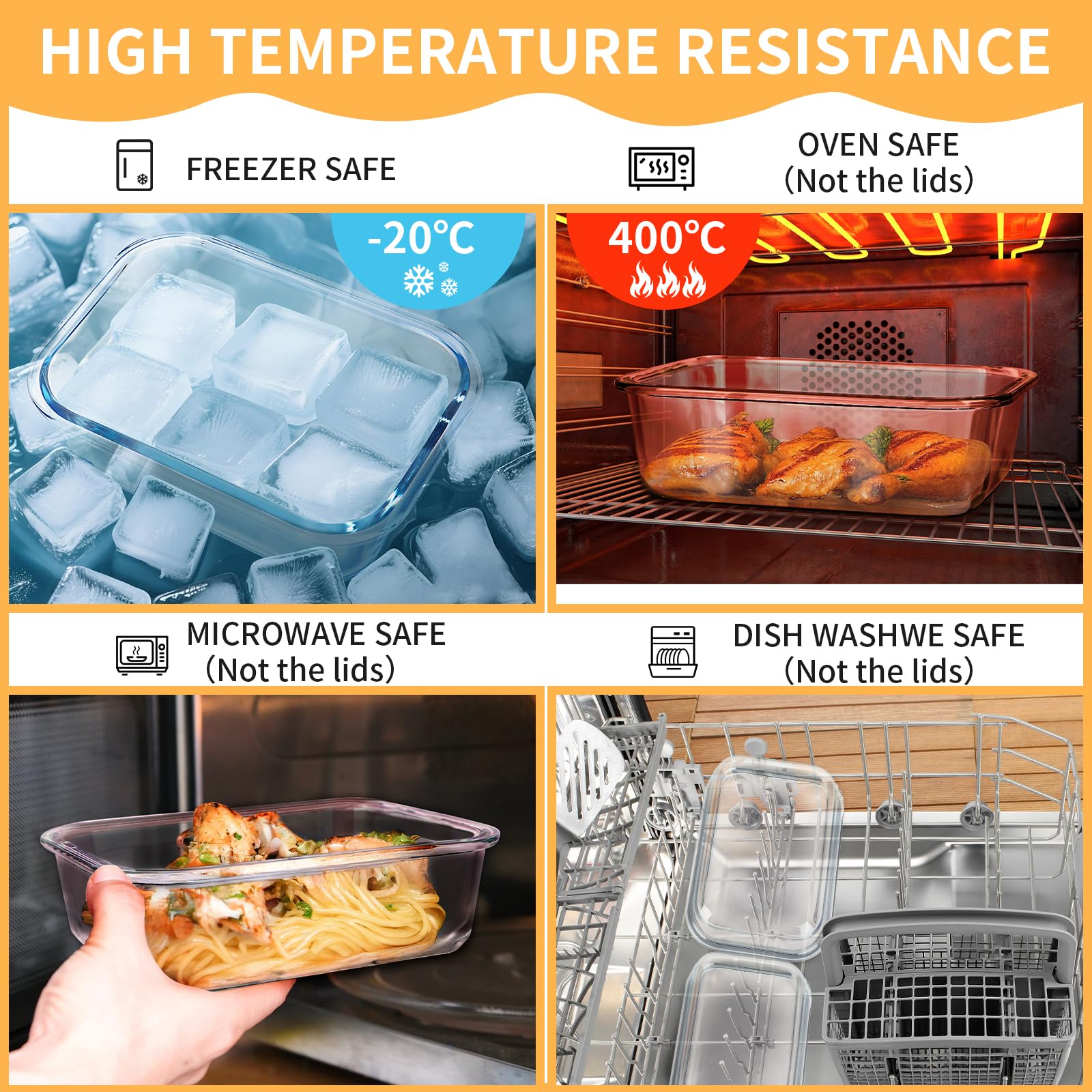 HIGH TEMPERATURE RESISTANCE

FREEZER SAFE

OVEN SAFE
(Not the lids)

-20℃

400℃

MICROWAVE SAFE
(Not the lids)

DISH WASHWE SAFE
(Not the lids)