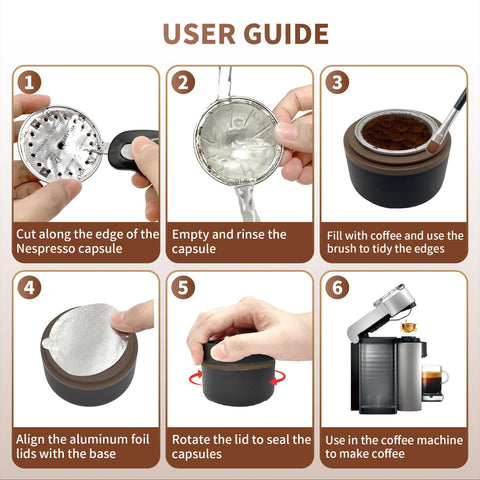 USER GUIDE

1

Cut along the edge of the Nespresso capsule

2

Empty and rinse the capsule

3

Fill with coffee and use the brush to tidy the edges

4

Align the aluminum foil lids with the base

5

Rotate the lid to seal the capsules

6

Use in the coffee machine to make coffee