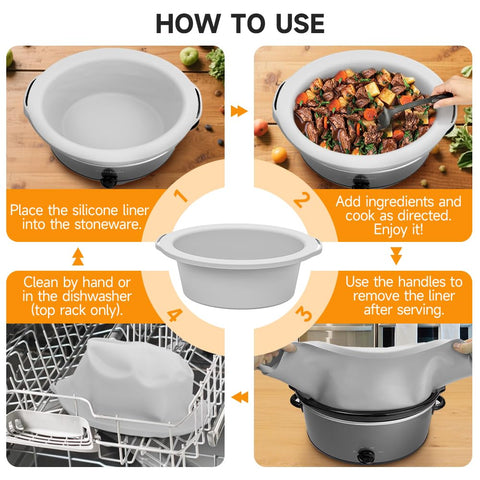 HOW TO USE

1

Place the silicone liner into the stoneware.

2

Add ingredients and cook as directed. Enjoy it!

3

Use the handles to remove the liner after serving.

4

Clean by hand or in the dishwasher (top rack only).