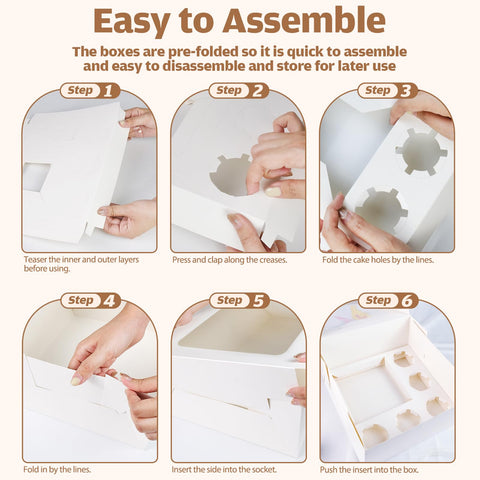 Easy to Assemble

The boxes are pre-folded so it is quick to assemble and easy to disassemble and store for later use

Step 1

Teaser the inner and outer layers before using.

Step 2

Press and clap along the creases.

Step 3

Fold the cake holes by the lines.

Step 4

Fold in by the lines.

Step 5

Insert the side into the socket.

Step 6

Push the insert into the box.