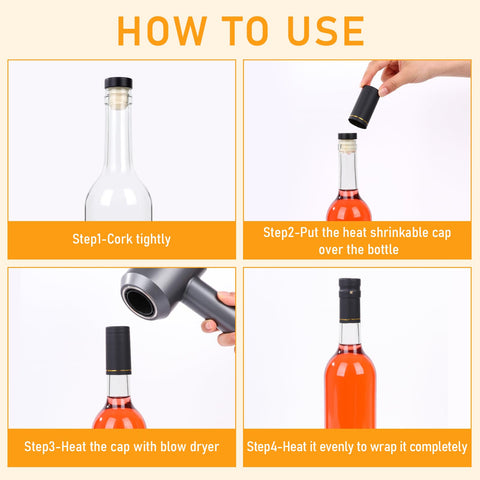 HOW TO USE

Step1-Cork tightly

Step2-Put the heat shrinkable cap over the bottle

Step3-Heat the cap with blow dryer

Step4-Heat it evenly to wrap it completely