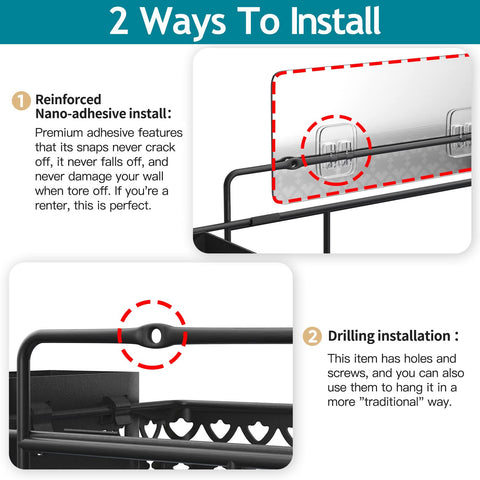 2 Ways To Install

1 Reinforced Nano-adhesive install:

Premium adhesive features that its snaps never crack off, it never falls off, and never damage your wall when tore off. If you're a renter, this is perfect.

2 Drilling installation :

This item has holes and screws, and you can also use them to hang it in a more "traditional" way.