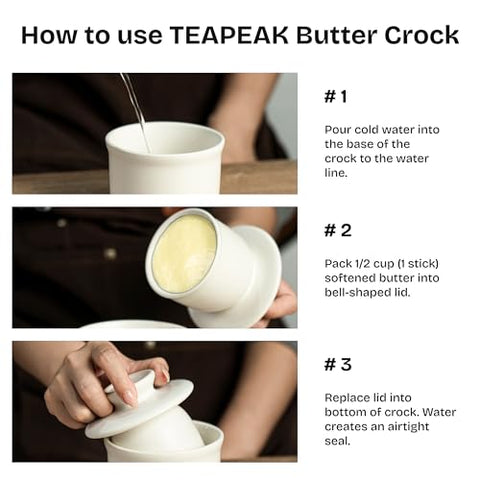 How to use TEAPEAK Butter Crock

# 1

Pour cold water into the base of the crock to the water line.

# 2

Pack 1/2 cup (1 stick) softened butter into bell-shaped lid.

# 3

Replace lid into bottom of crock. Water creates an airtight seal.