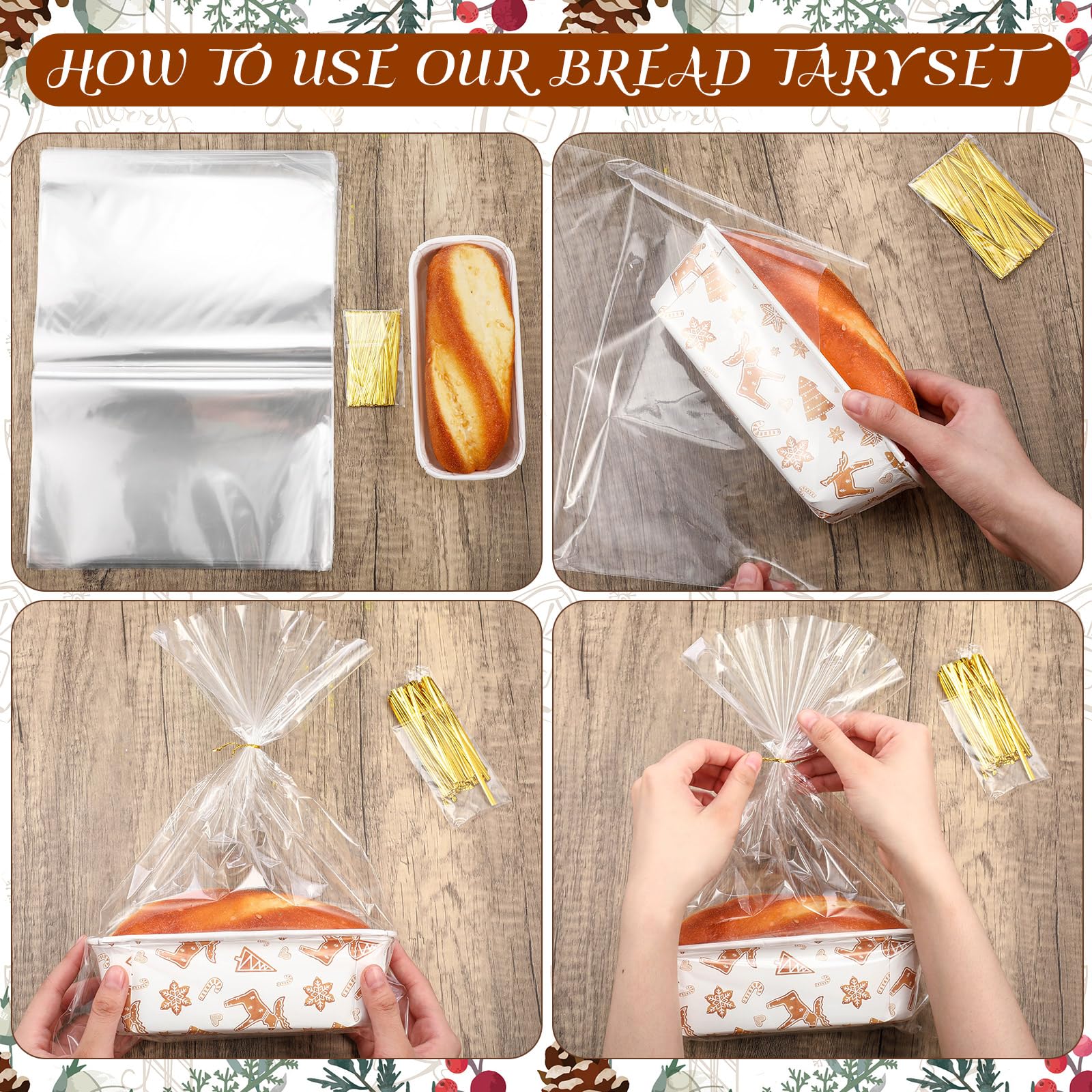 HOW TO USE OUR BREAD TARYSET