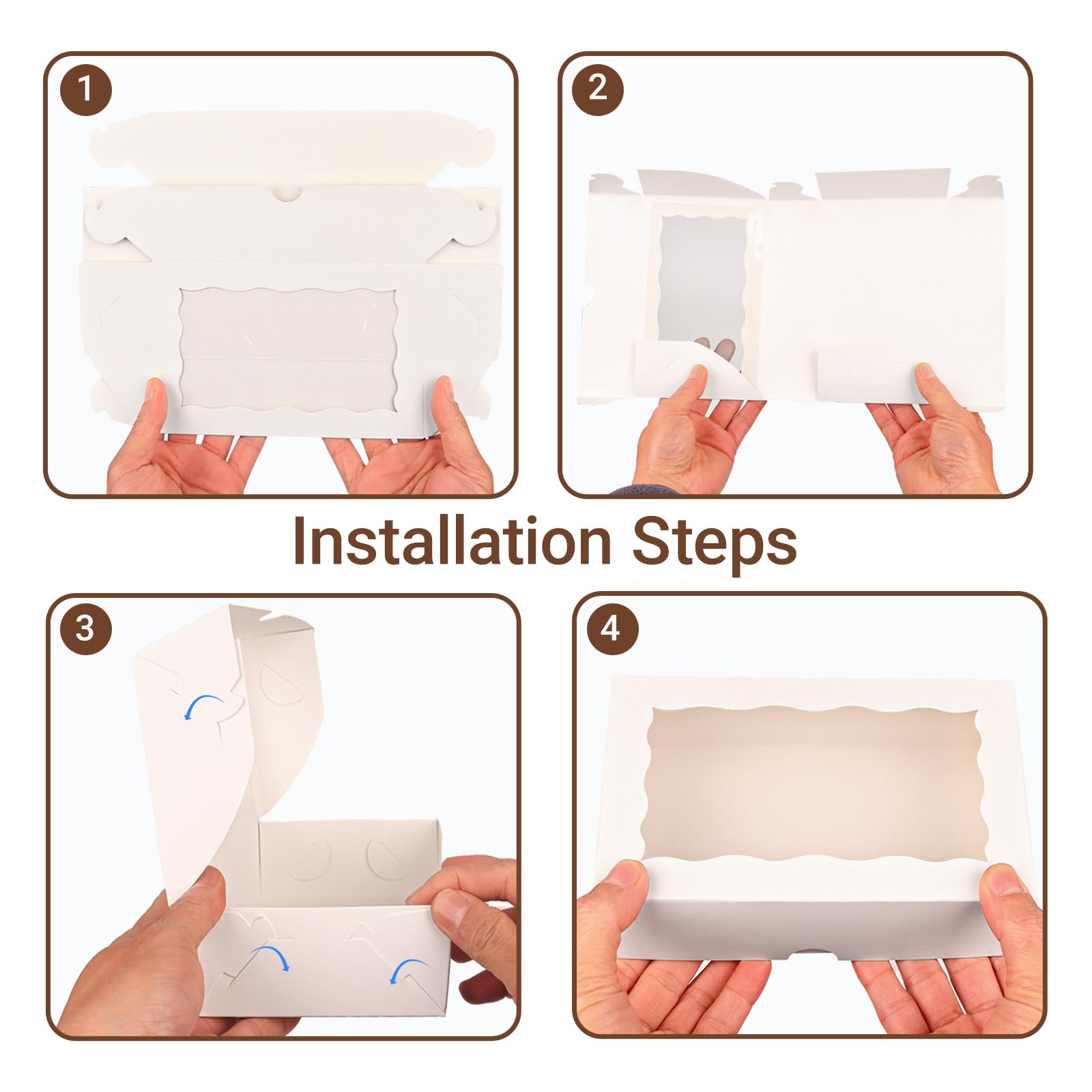 1

2

Installation Steps

3

4