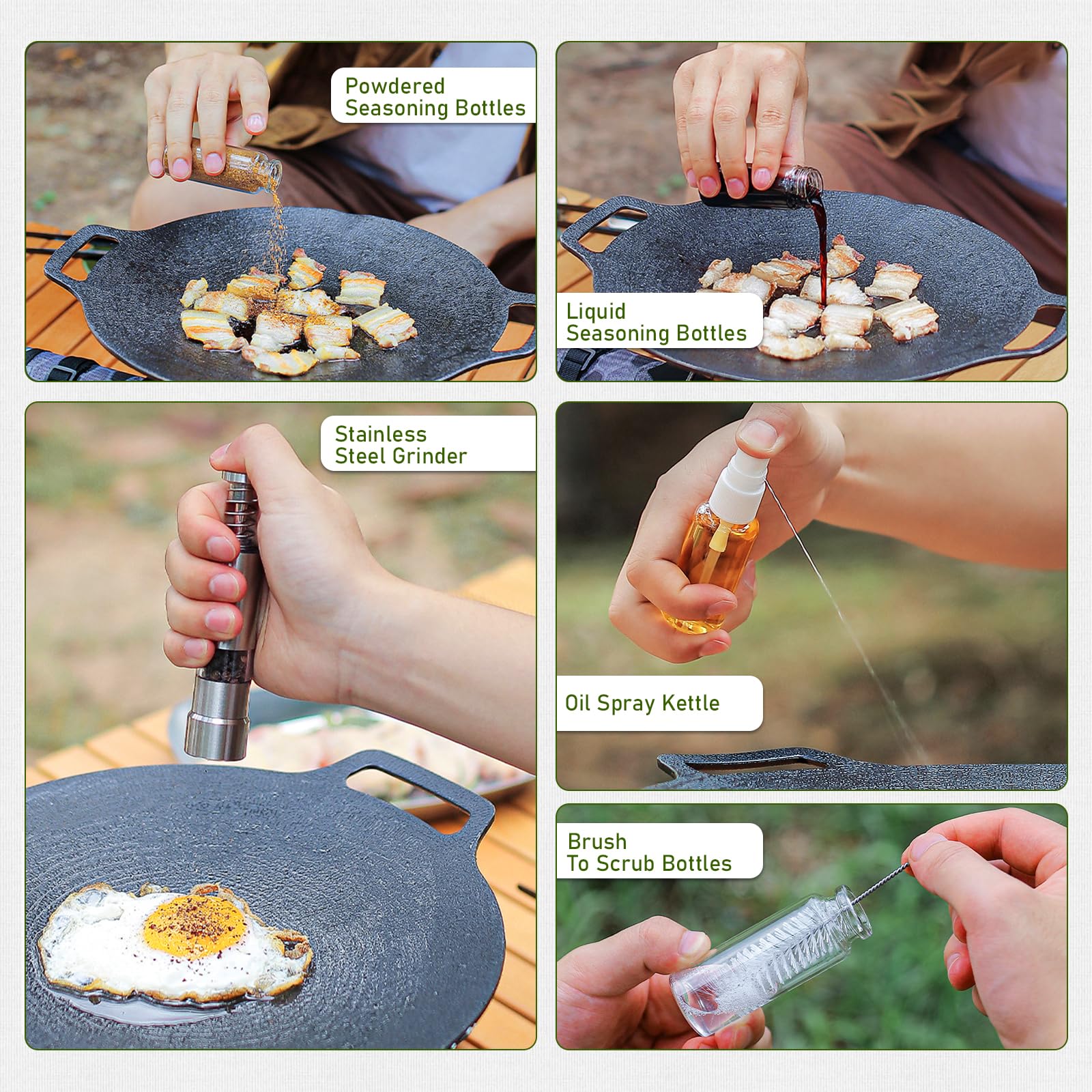 Powdered
Seasoning Bottles

Liquid
Seasoning Bottles

Stainless
Steel Grinder

Oil Spray Kettle

Brush
To Scrub Bottles