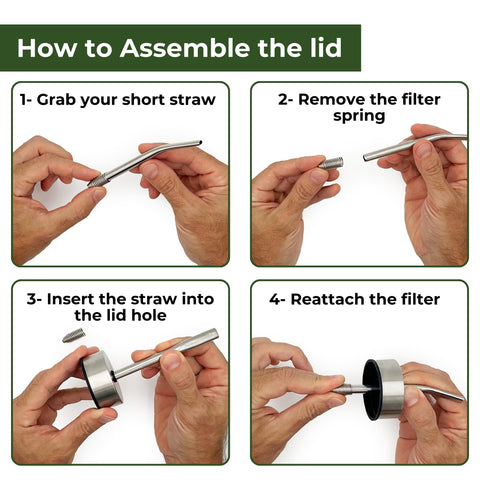 How to Assemble the lid

1- Grab your short straw

2- Remove the filter spring

3- Insert the straw into the lid hole

4- Reattach the filter