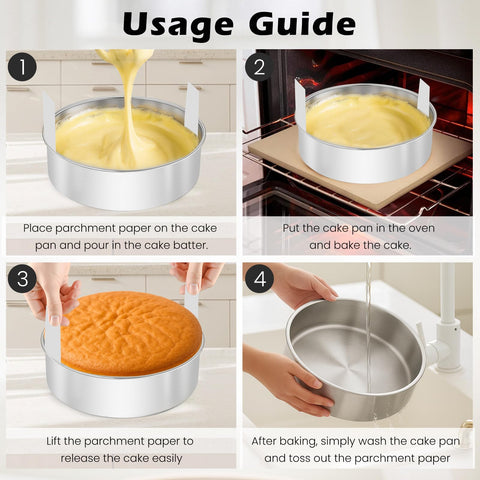 Usage Guide

1

Place parchment paper on the cake pan and pour in the cake batter.

2

Put the cake pan in the oven and bake the cake.

3

Lift the parchment paper to release the cake easily

4

After baking, simply wash the cake pan and toss out the parchment paper