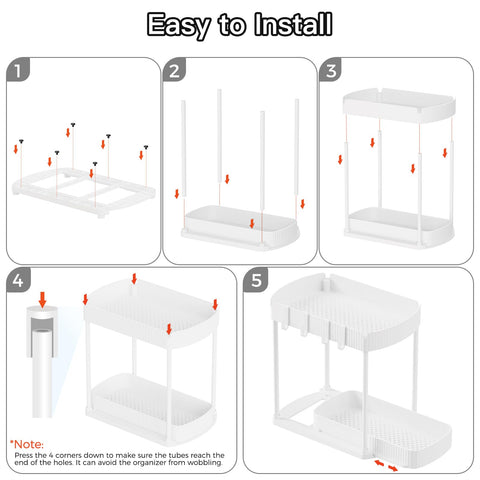 Easy to Install

1

2

3

4

*Note:
Press the 4 corners down to make sure the tubes reach the end of the holes. It can avoid the organizer from wobbling.

5