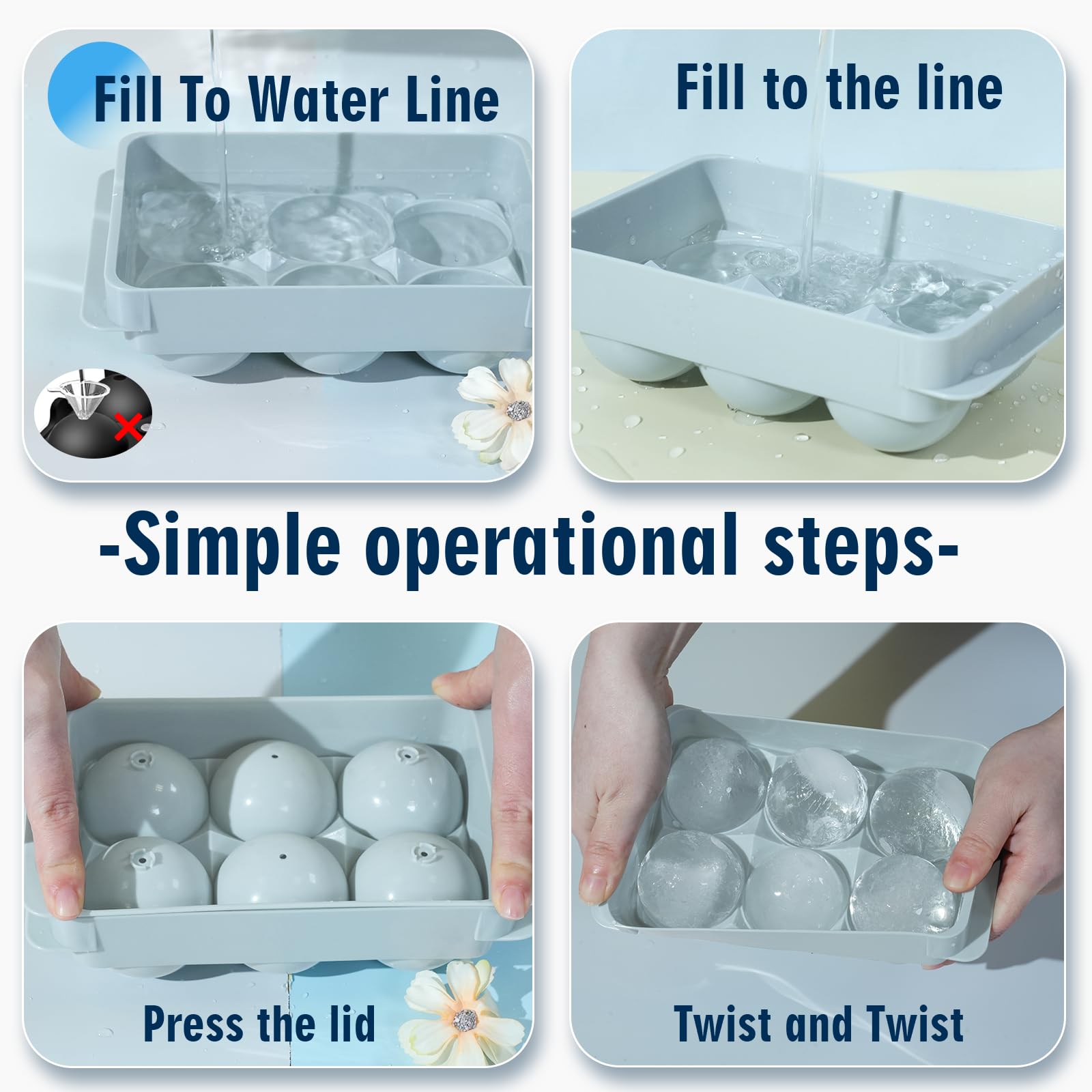 Fill To Water Line

Fill to the line

-Simple operational steps-

Press the lid

Twist and Twist