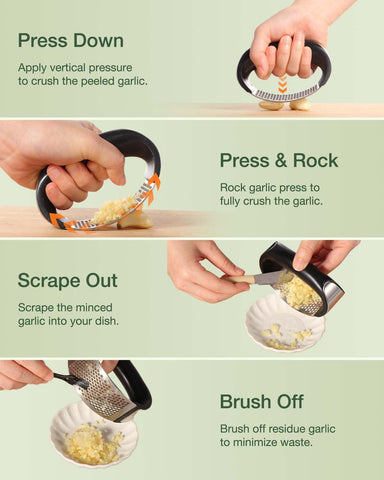 Press Down

Apply vertical pressure to crush the peeled garlic.

Press & Rock

Rock garlic press to fully crush the garlic.

Scrape Out

Scrape the minced garlic into your dish.

Brush Off

Brush off residue garlic to minimize waste.