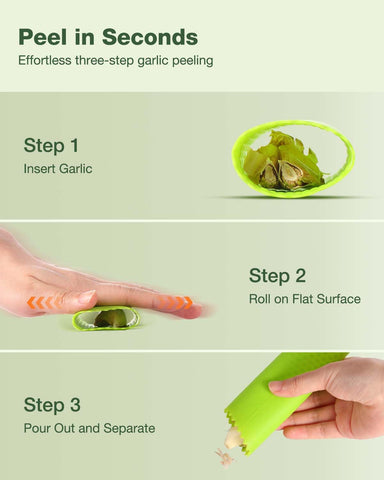 Peel in Seconds
Effortless three-step garlic peeling

Step 1
Insert Garlic

Step 2
Roll on Flat Surface

Step 3
Pour Out and Separate